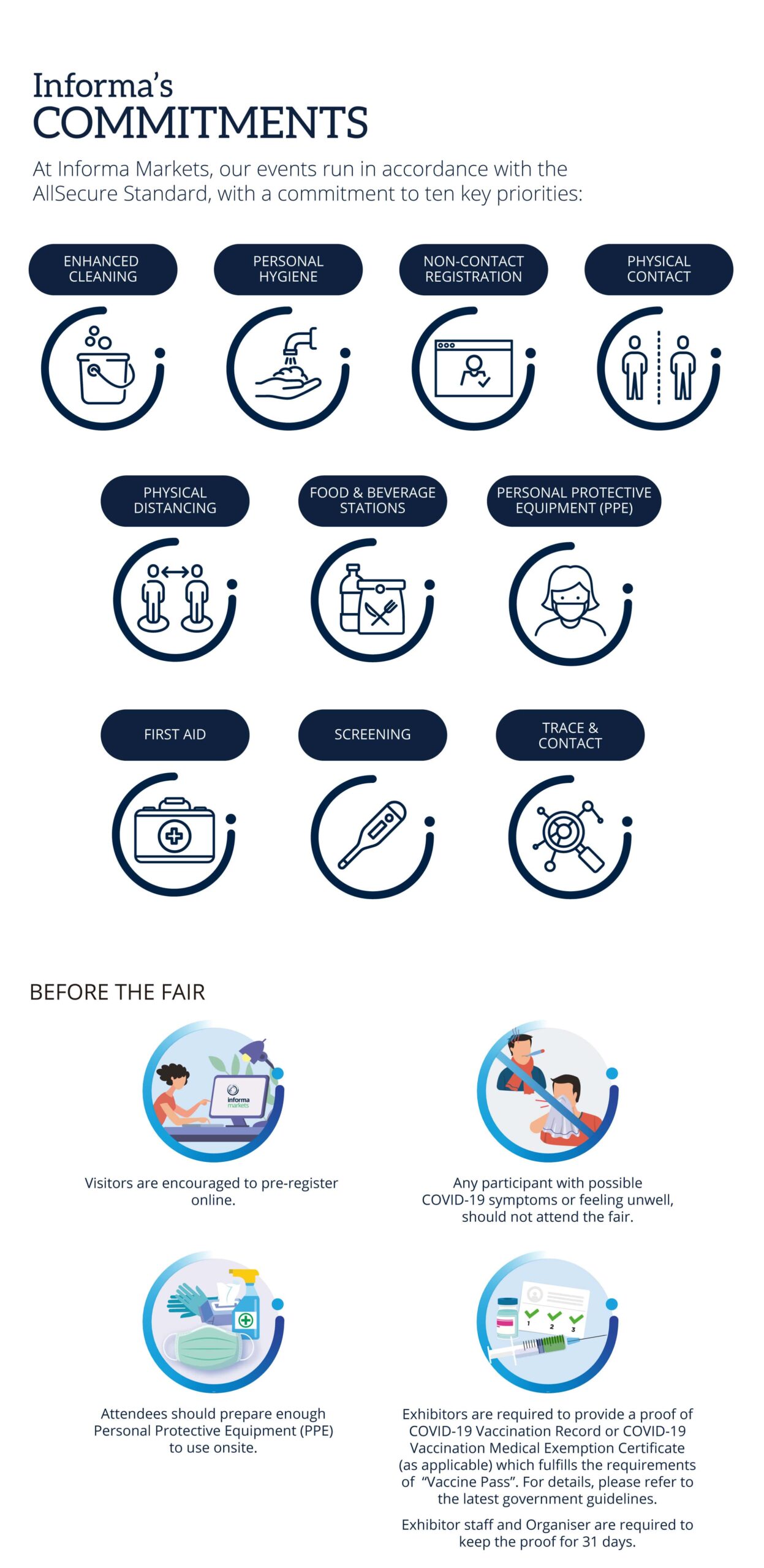 Informa's
COMMITMENTS

At Informa Markets, our events run in accordance with the AllSecure Standard, with a commitment to ten key priorities:

ENHANCED CLEANING

PERSONAL HYGIENE

NON-CONTACT REGISTRATION

PHYSICAL CONTACT

PHYSICAL DISTANCING

FOOD & BEVERAGE STATIONS

PERSONAL PROTECTIVE EQUIPMENT (PPE)

FIRST AID

SCREENING

TRACE & CONTACT

BEFORE THE FAIR

informa markets

Visitors are encouraged to pre-register online.

Any participant with possible COVID-19 symptoms or feeling unwell, should not attend the fair.

Attendees should prepare enough Personal Protective Equipment (PPE) to use onsite.

1 2 3

Exhibitors are required to provide a proof of COVID-19 Vaccination Record or COVID-19 Vaccination Medical Exemption Certificate (as applicable) which fulfills the requirements of "Vaccine Pass". For details, please refer to the latest government guidelines.

Exhibitor staff and Organiser are required to keep the proof for 31 days.